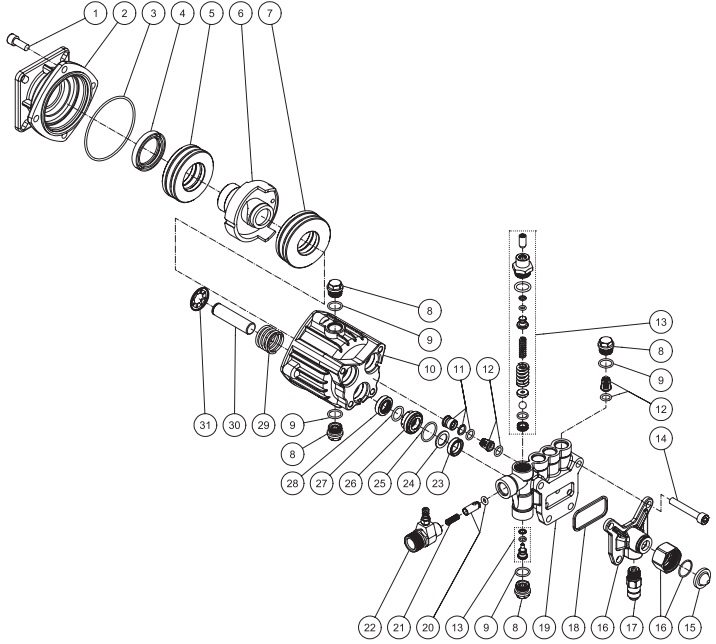 1 2 3 4 5 6 7

8

9

10

11 12

13

8

9

12

14

31 30 29

9

8

28 27 26 25 24 23

22 21 20 13 9 8 19 18 16 17 16 15